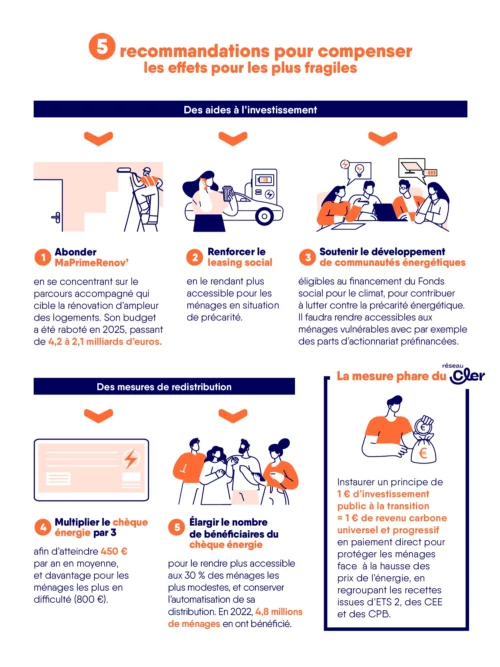 5 recommandations pour compenser les effets pour les plus fragiles

Des aides à l'investissement

1 Abonder MaPrimeRenov'

en se concentrant sur le parcours accompagné qui cible la rénovation d'ampleur des logements. Son budget a été raboté en 2025, passant de 4,2 à 2,1 milliards d'euros.

2 Renforcer le leasing social

en le rendant plus accessible pour les ménages en situation de précarité.

3 Soutenir le développement de communautés énergétiques

éligibles au financement du Fonds social pour le climat, pour contribuer à lutter contre la précarité énergétique. Il faudra rendre accessibles aux ménages vulnérables avec par exemple des parts d'actionnariat préfinancées.

Des mesures de redistribution

4 Multiplier le chèque énergie par 3

afin d'atteindre 450 € par an en moyenne, et davantage pour les ménages les plus en difficulté (800 €).

5 Élargir le nombre de bénéficiaires du chèque énergie

pour le rendre plus accessible aux 30 % des ménages les plus modestes, et conserver l'automatisation de sa distribution. En 2022, 4,8 millions de ménages en ont bénéficié.

La mesure phare du réseau Cler

€

Instaurer un principe de 1 € d'investissement public à la transition = 1 € de revenu carbone universel et progressif en paiement direct pour protéger les ménages face à la hausse des prix de l'énergie, en regroupant les recettes issues d'ETS 2, des CEE et des CPB.